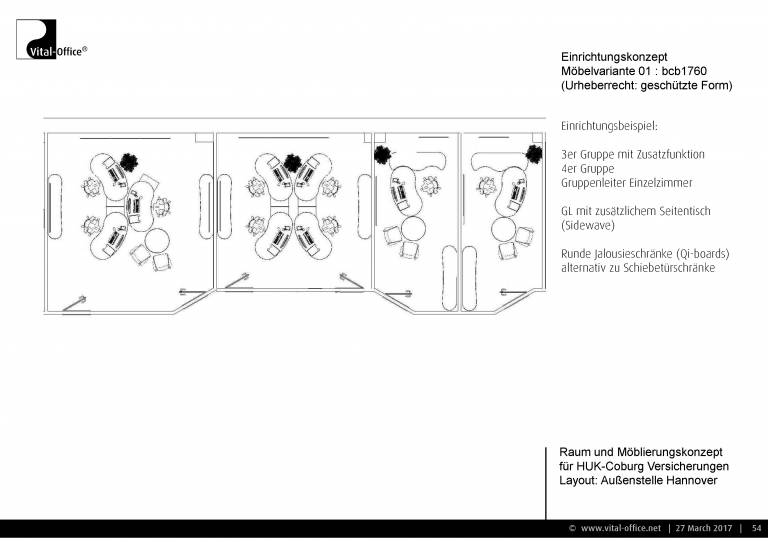 Vital-Office®

Einrichtungskonzept
Möbelvariante 01 : bcb1760
(Urheberrecht: geschützte Form)

Einrichtungsbeispiel:

3er Gruppe mit Zusatzfunktion
4er Gruppe
Gruppenleiter Einzelzimmer

GL mit zusätzlichem Seitentisch
(Sidewave)

Runde Jalousieschränke (Qi-boards)
alternativ zu Schiebetürschränke

Raum und Möblierungskonzept
für HUK-Coburg Versicherungen
Layout: Außenstelle Hannover

© www.vital-office.net | 27 March 2017 | 54