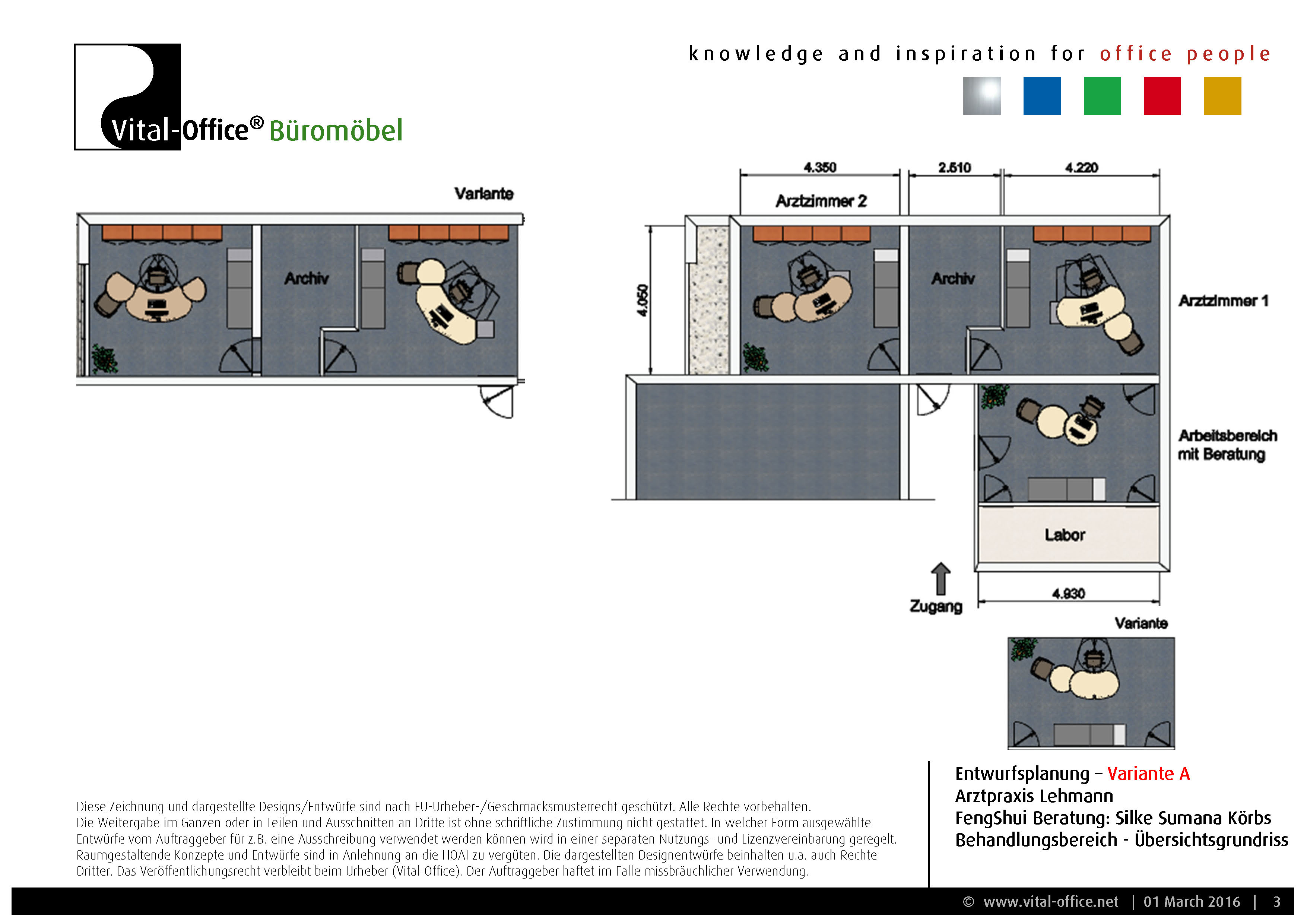 Vital-Office® Büromöbel

knowledge and inspiration for office people

Variante

Archiv

4.350 2.510 4.220

Arztzimmer 2

4.050

Archiv

Arztzimmer 1

Arbeitsbereich mit Beratung

Labor

Zugang

4.930

Variante

Diese Zeichnung und dargestellte Designs/Entwürfe sind nach EU-Urheber-/Geschmacksmusterrecht geschützt. Alle Rechte vorbehalten. Die Weitergabe im Ganzen oder in Teilen und Ausschnitten an Dritte ist ohne schriftliche Zustimmung nicht gestattet. In welcher Form ausgewählte Entwürfe vom Auftraggeber für z.B. eine Ausschreibung verwendet werden können wird in einer separaten Nutzungs- und Lizenzvereinbarung geregelt. Raumgestaltende Konzepte und Entwürfe sind in Anlehnung an die HOAI zu vergüten. Die dargestellten Designentwürfe beinhalten u.a. auch Rechte Dritter. Das Veröffentlichungsrecht verbleibt beim Urheber (Vital-Office). Der Auftraggeber haftet im Falle missbräuchlicher Verwendung.

Entwurfsplanung – Variante A
Arztpraxis Lehmann
FengShui Beratung: Silke Sumana Körbs
Behandlungsbereich - Übersichtsgrundriss

© www.vital-office.net | 01 March 2016 | 3