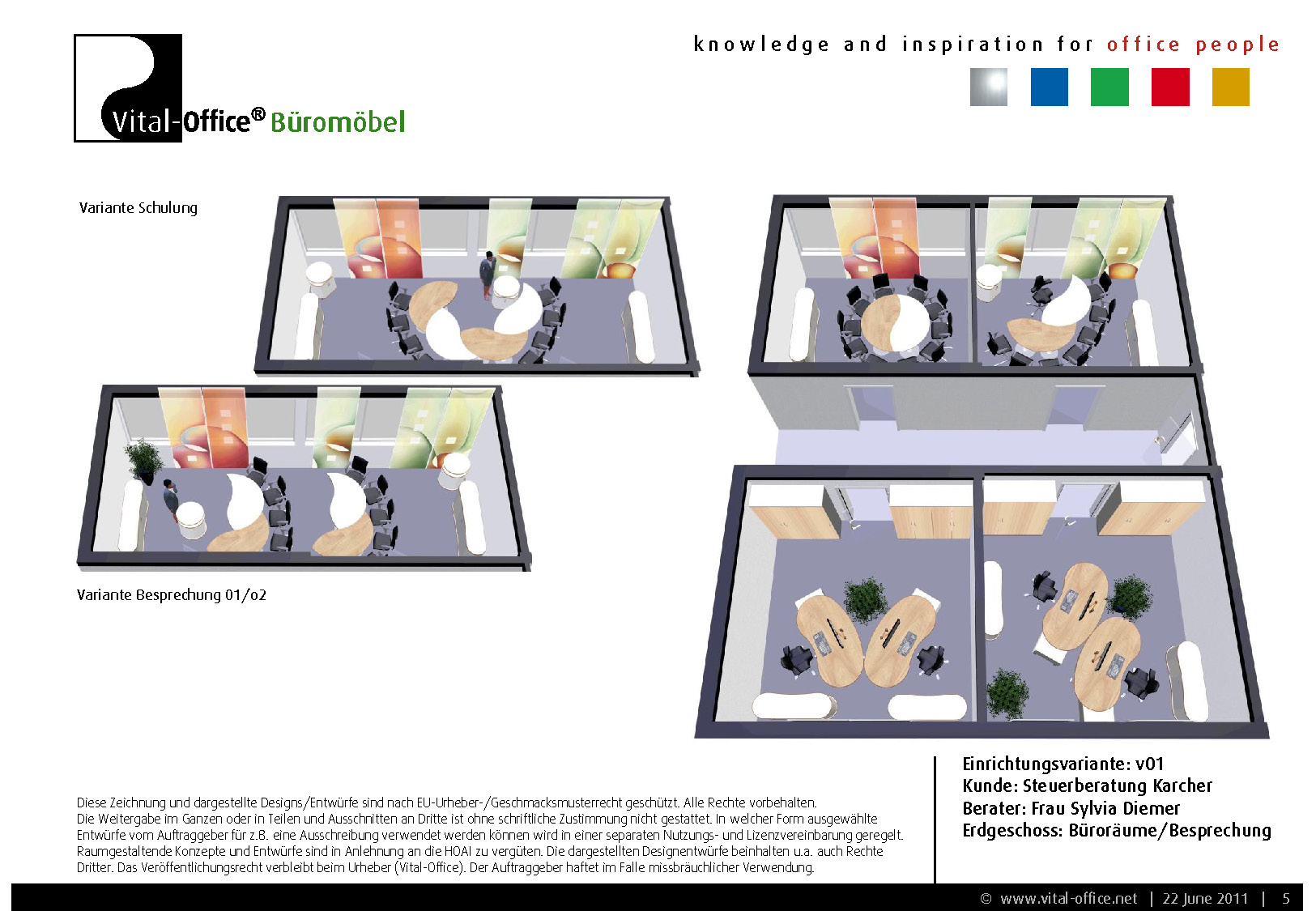 Vital-Office® Büromöbel

knowledge and inspiration for office people

Variante Schulung

Variante Besprechung 01/o2

Diese Zeichnung und dargestellte Designs/Entwürfe sind nach EU-Urheber-/Geschmacksmusterrecht geschützt. Alle Rechte vorbehalten. Die Weitergabe im Ganzen oder in Teilen und Ausschnitten an Dritte ist ohne schriftliche Zustimmung nicht gestattet. In welcher Form ausgewählte Entwürfe vom Auftraggeber für z.B. eine Ausschreibung verwendet werden können wird in einer separaten Nutzungs- und Lizenzvereinbarung geregelt. Raumgestaltende Konzepte und Entwürfe sind in Anlehnung an die HOAI zu vergüten. Die dargestellten Designentwürfe beinhalten u.a. auch Rechte Dritter. Das Veröffentlichungsrecht verbleibt beim Urheber (Vital-Office). Der Auftraggeber haftet im Falle missbräuchlicher Verwendung.

Einrichtungsvariante: v01
Kunde: Steuerberatung Karcher
Berater: Frau Sylvia Diemer
Erdgeschoss: Büroräume/Besprechung

© www.vital-office.net | 22 June 2011 | 5